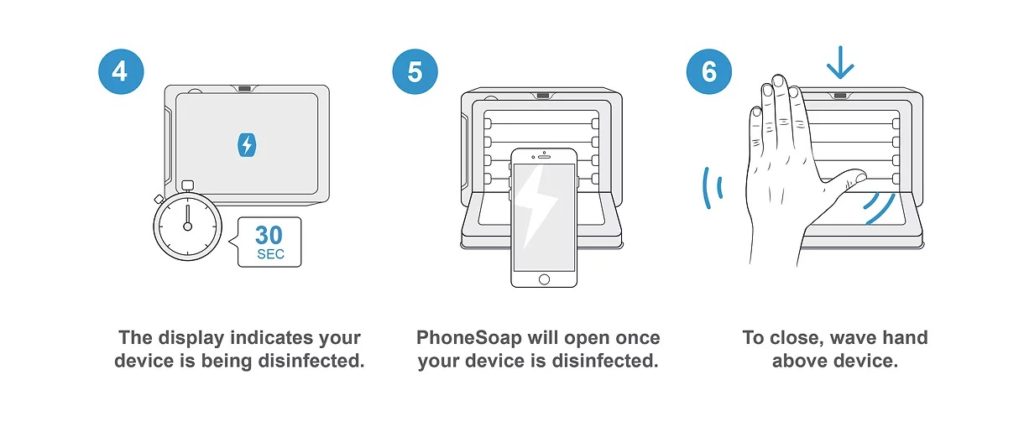 4

30
SEC

The display indicates your device is being disinfected.

5

PhoneSoap will open once your device is disinfected.

6

To close, wave hand above device.